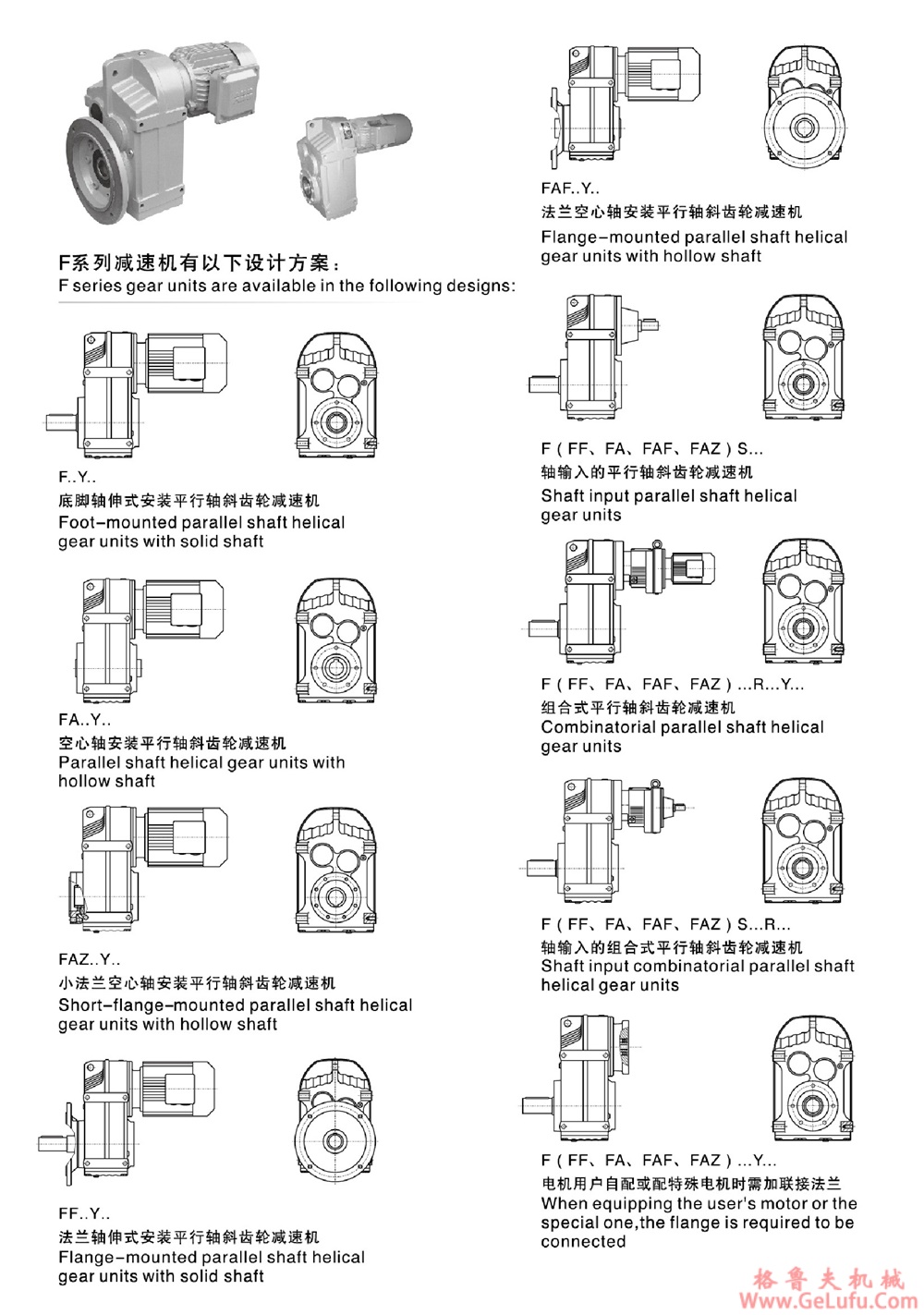 F系列减速机有以下设计方案：
F series gear units are available in the following designs:

F..Y..
底脚轴伸式安装平行轴斜齿轮减速机
Foot-mounted parallel shaft helical gear units with solid shaft

FA..Y..
空心轴安装平行轴斜齿轮减速机
Parallel shaft helical gear units with hollow shaft

FAZ..Y..
小法兰空心轴安装平行轴斜齿轮减速机
Short-flange-mounted parallel shaft helical gear units with hollow shaft

FF..Y..
法兰轴伸式安装平行轴斜齿轮减速机
Flange-mounted parallel shaft helical gear units with solid shaft

FAF..Y..
法兰空心轴安装平行轴斜齿轮减速机
Flange-mounted parallel shaft helical gear units with hollow shaft

F ( FF、FA、FAF、FAZ ) S...
轴输入的平行轴斜齿轮减速机
Shaft input parallel shaft helical gear units

F ( FF、FA、FAF、FAZ ) ...R...Y...
组合式平行轴斜齿轮减速机
Combinatorial parallel shaft helical gear units

F ( FF、FA、FAF、FAZ ) S...R...
轴输入的组合式平行轴斜齿轮减速机
Shaft input combinatorial parallel shaft helical gear units

F ( FF、FA、FAF、FAZ ) ...Y...
电机用户自配或配特殊电机时需加联接法兰
When equipping the user's motor or the special one,the flange is required to be connected

格鲁夫机械
Www.GeLufu.Com